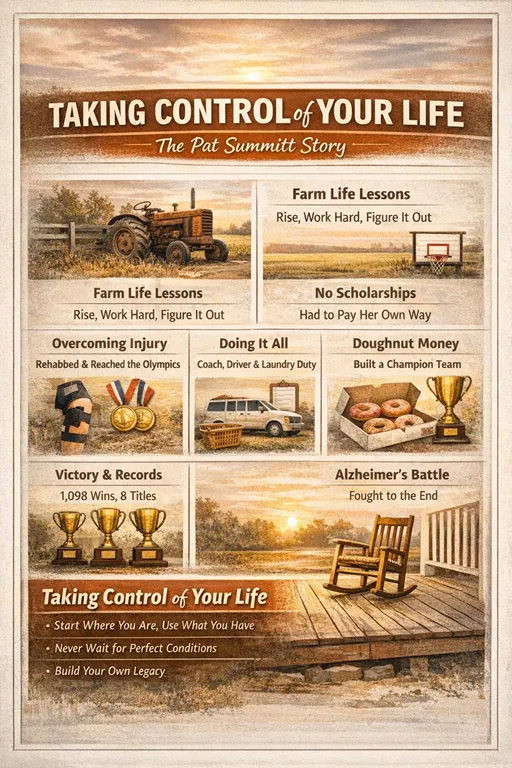 TAKING CONTROL of YOUR LIFE
The Pat Summitt Story

Farm Life Lessons
Rise, Work Hard, Figure It Out

Farm Life Lessons
Rise, Work Hard, Figure It Out

No Scholarships
Had to Pay Her Own Way

Overcoming Injury
Rehabbed & Reached the Olympics

Doing It All
Coach, Driver & Laundry Duty

Doughnut Money
Built a Champion Team

Victory & Records
1,098 Wins, 8 Titles

Alzheimer's Battle
Fought to the End

Taking Control of Your Life
• Start Where You Are, Use What You Have
• Never Wait for Perfect Conditions
• Build Your Own Legacy