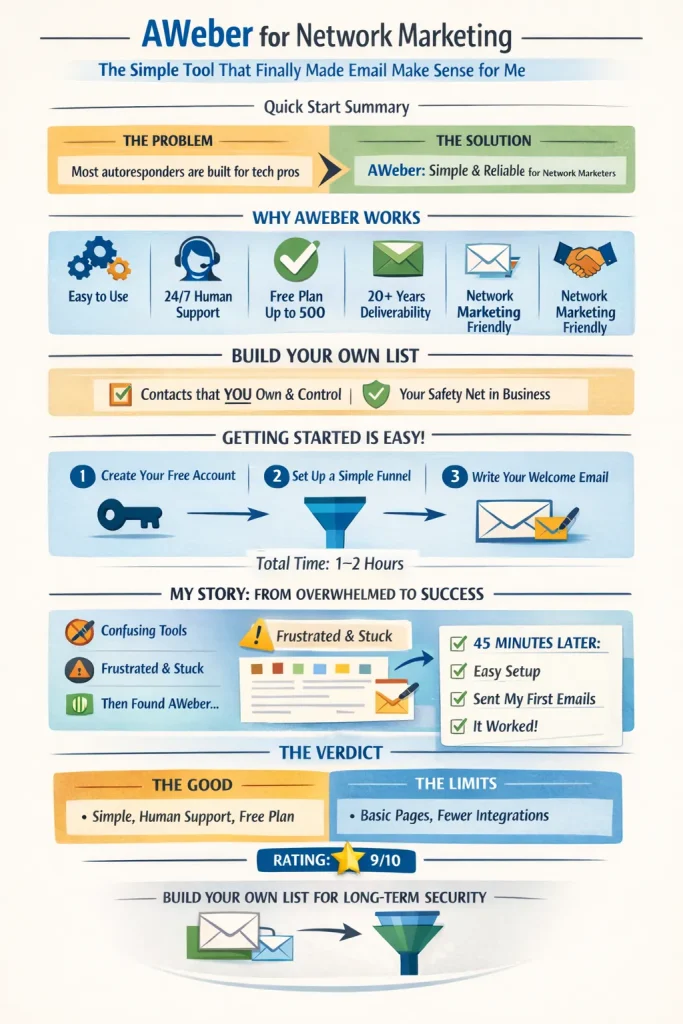 AWeber for Network Marketing

The Simple Tool That Finally Made Email Make Sense for Me

Quick Start Summary

THE PROBLEM

Most autoresponders are built for tech pros

THE SOLUTION

AWeber: Simple & Reliable for Network Marketers

WHY AWEBER WORKS

Easy to Use

24/7 Human Support

Free Plan Up to 500

20+ Years Deliverability

Network Marketing Friendly

Network Marketing Friendly

BUILD YOUR OWN LIST

Contacts that YOU Own & Control | Your Safety Net in Business

GETTING STARTED IS EASY!

1 Create Your Free Account

2 Set Up a Simple Funnel

3 Write Your Welcome Email

Total Time: 1–2 Hours

MY STORY: FROM OVERWHELMED TO SUCCESS

Confusing Tools

Frustrated & Stuck

Then Found AWeber...

Frustrated & Stuck

45 MINUTES LATER:

Easy Setup

Sent My First Emails

It Worked!

THE VERDICT

THE GOOD

• Simple, Human Support, Free Plan

THE LIMITS

• Basic Pages, Fewer Integrations

RATING: 9/10

BUILD YOUR OWN LIST FOR LONG-TERM SECURITY